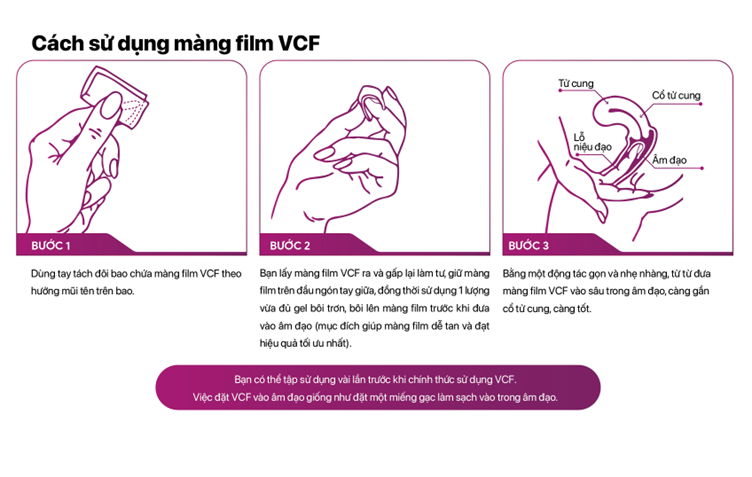 Cách sử dụng màng film VCF

BƯỚC 1

Dùng tay tách đôi bao chứa màng film VCF theo hướng mũi tên trên bao.

BƯỚC 2

Bạn lấy màng film VCF ra và gấp lại làm tư, giữ màng film trên đầu ngón tay giữa, đồng thời sử dụng 1 lượng vừa đủ gel bôi trơn, bôi lên màng film trước khi đưa vào âm đạo (mục đích giúp màng film dễ tan và đạt hiệu quả tối ưu nhất).

Tử cung
Cổ tử cung
Lỗ niệu đạo
Âm đạo

BƯỚC 3

Bằng một động tác gọn và nhẹ nhàng, từ từ đưa màng film VCF vào sâu trong âm đạo, càng gần cổ tử cung, càng tốt.

Bạn có thể tập sử dụng vài lần trước khi chính thức sử dụng VCF.
Việc đặt VCF vào âm đạo giống như đặt một miếng gạc làm sạch vào trong âm đạo.